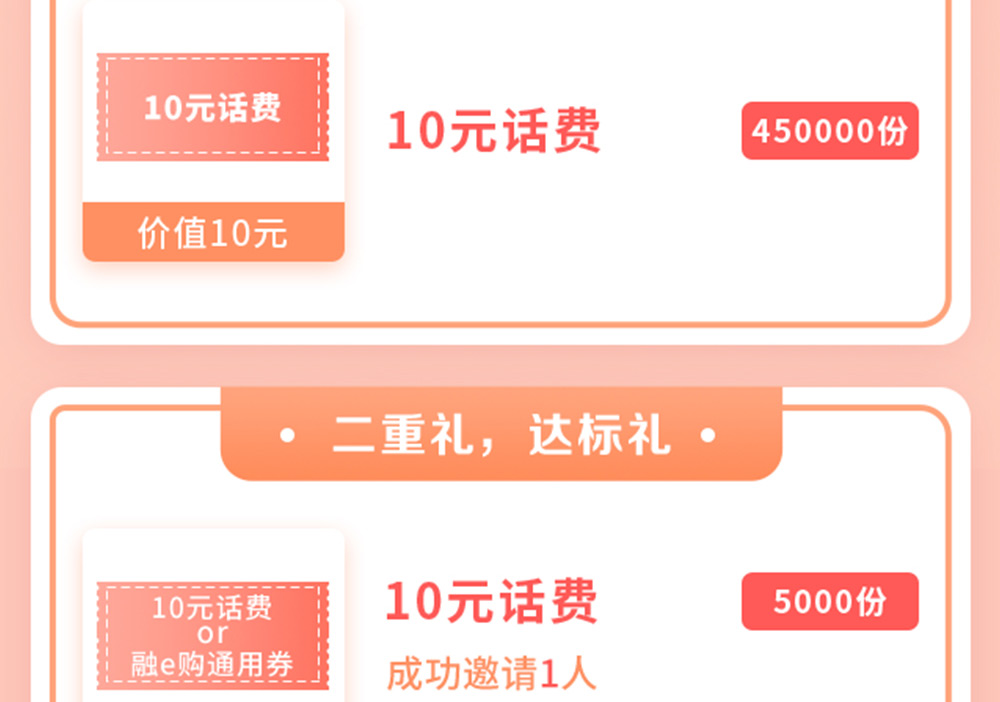 10元话费

价值10元

10元话费

450000份

• 二重礼，达标礼 •

10元话费
or
融e购通用券

10元话费

成功邀请1人

5000份